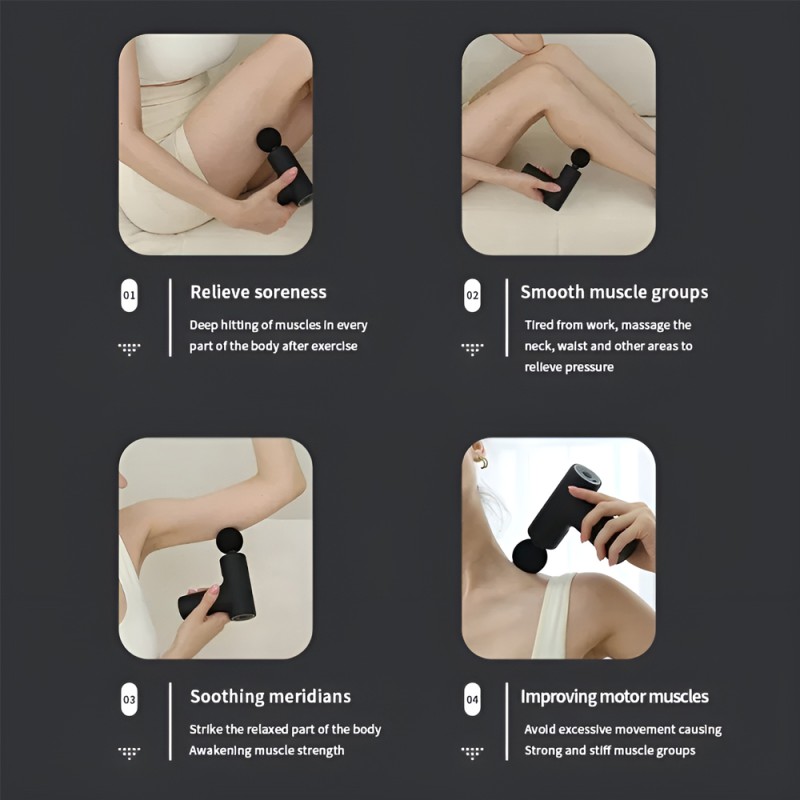 01

Relieve soreness

Deep hitting of muscles in every part of the body after exercise

02

Smooth muscle groups

Tired from work, massage the neck, waist and other areas to relieve pressure

03

Soothing meridians

Strike the relaxed part of the body
Awakening muscle strength

04

Improving motor muscles

Avoid excessive movement causing
Strong and stiff muscle groups